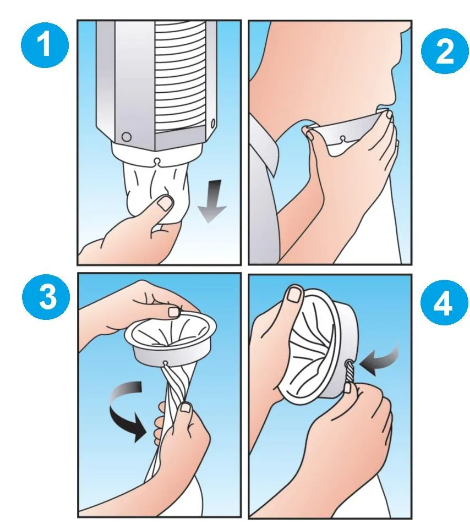 1

2

3

4